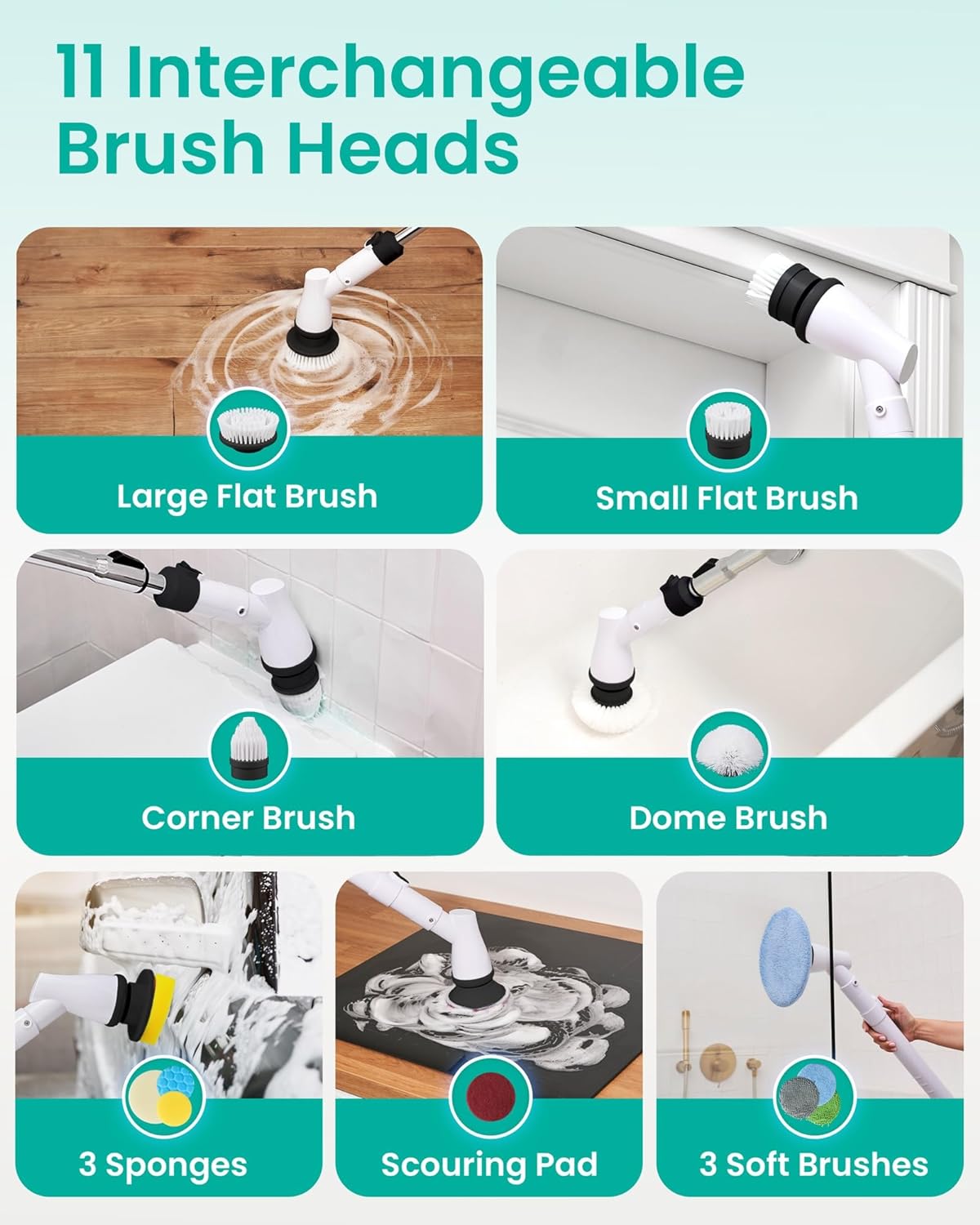 11 Interchangeable Brush Heads

Large Flat Brush

Small Flat Brush

Corner Brush

Dome Brush

3 Sponges

Scouring Pad

3 Soft Brushes